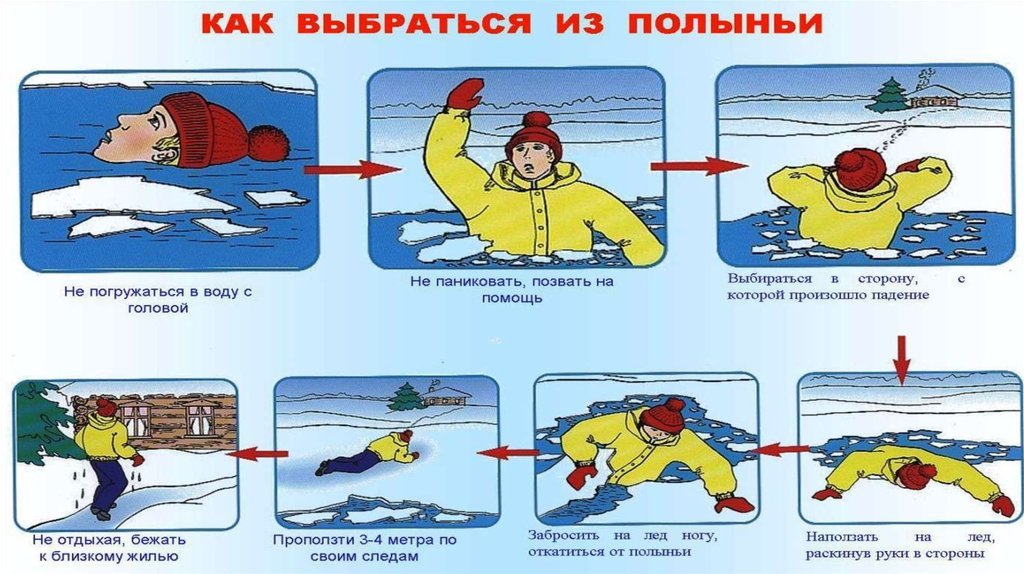 КАК ВЫБРАТЬСЯ ИЗ ПОЛЫНЬИ

Не погружаться в воду с головой

Не паниковать, позвать на помощь

Выбираться в сторону, с которой произошло падение

Наползать на лед, раскинув руки в стороны

Забросить на лед ногу, откатиться от полыньи

Проползти 3-4 метра по своим следам

Не отдыхая, бежать к близкому жилью